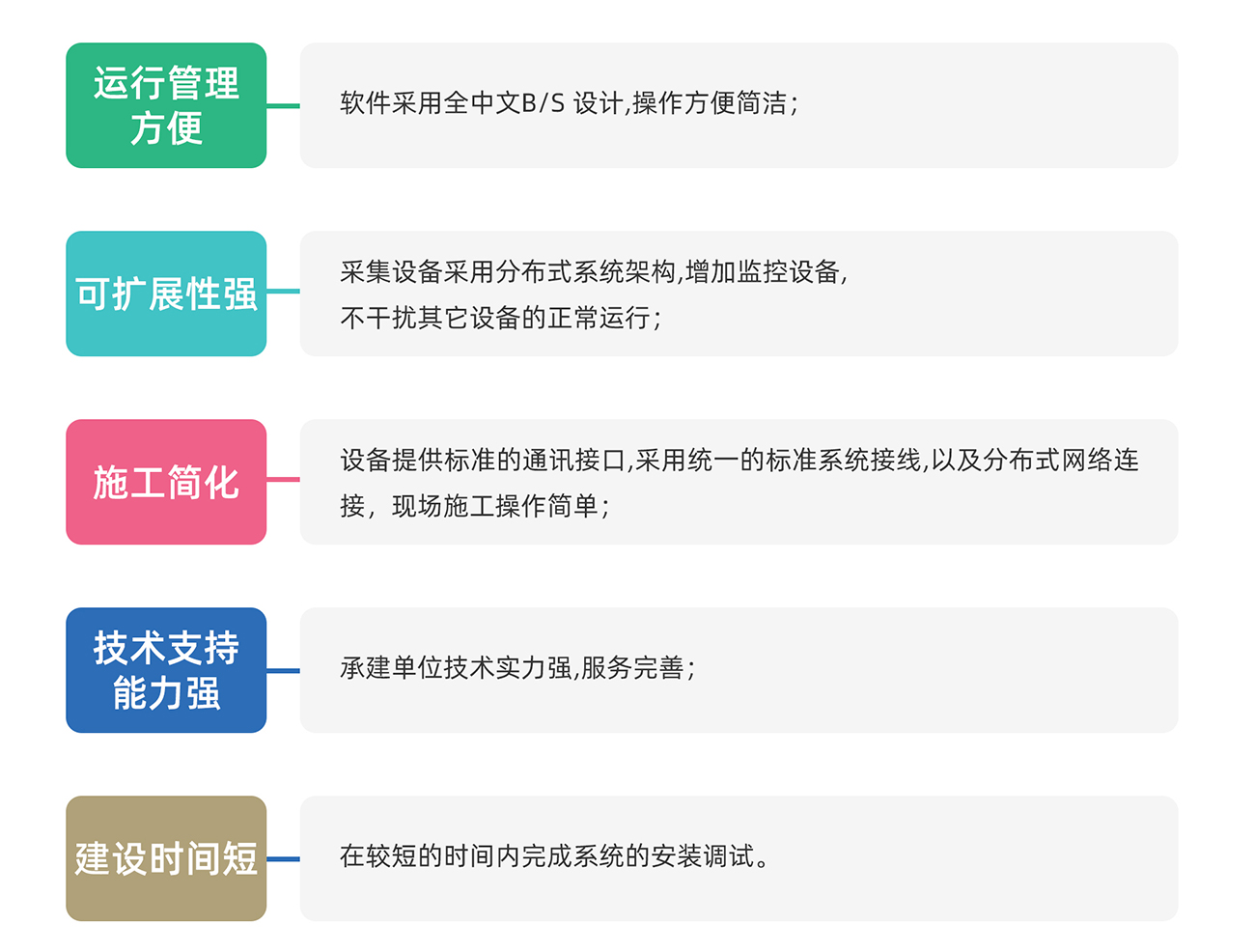 运行管理方便

软件采用全中文B/S 设计,操作方便简洁;

可扩展性强

采集设备采用分布式系统架构,增加监控设备,不干扰其它设备的正常运行;

施工简化

设备提供标准的通讯接口,采用统一的标准系统接线,以及分布式网络连接,现场施工操作简单;

技术支持能力强

承建单位技术实力强,服务完善;

建设时间短

在较短的时间内完成系统的安装调试。